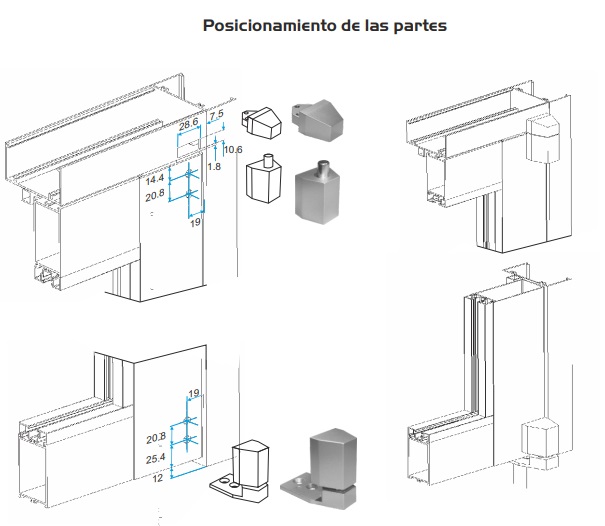 Posicionamiento de las partes

28.6
7.5
10.6
1.8
14.4
20.8
19

19
20.8
25.4
12